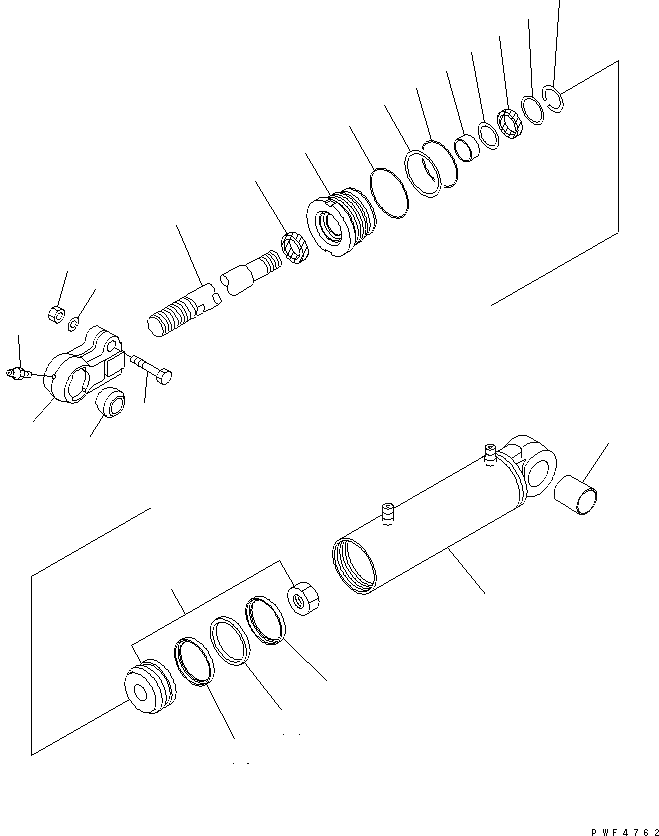 PWF4762