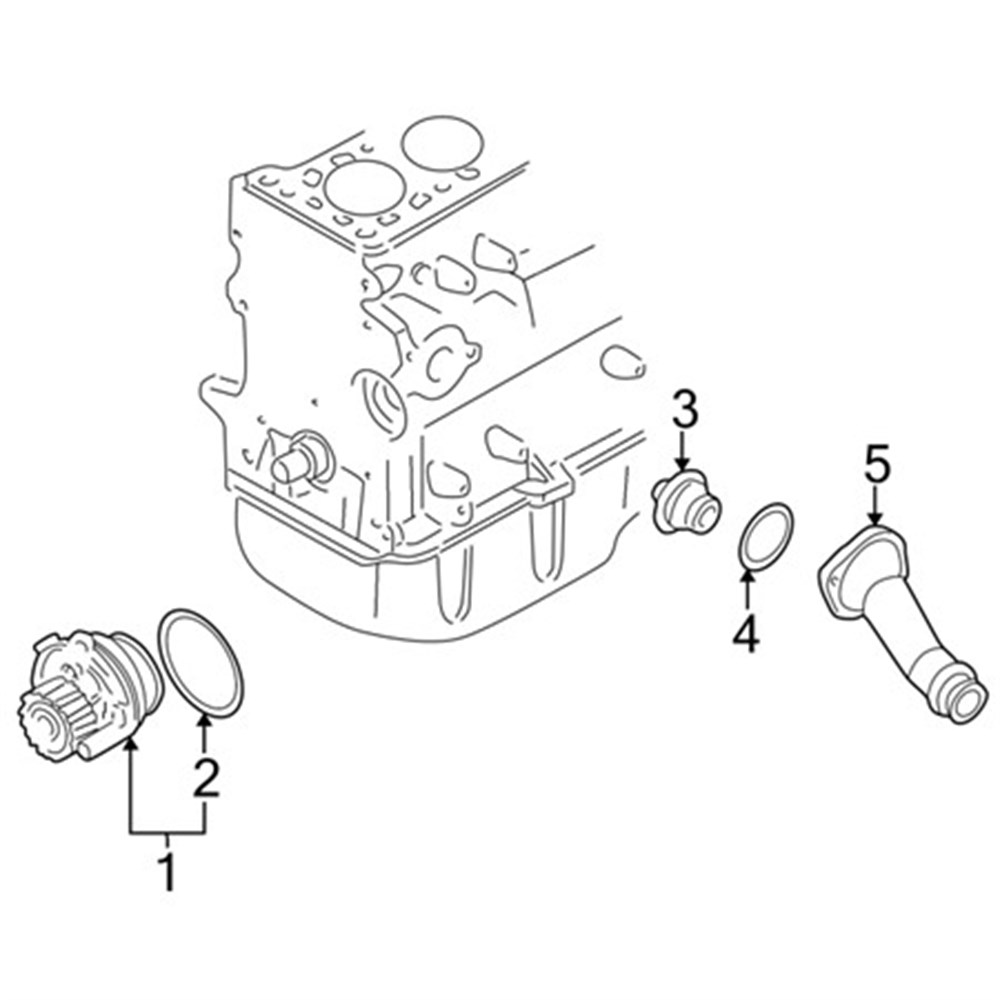 3
5
4
2
1